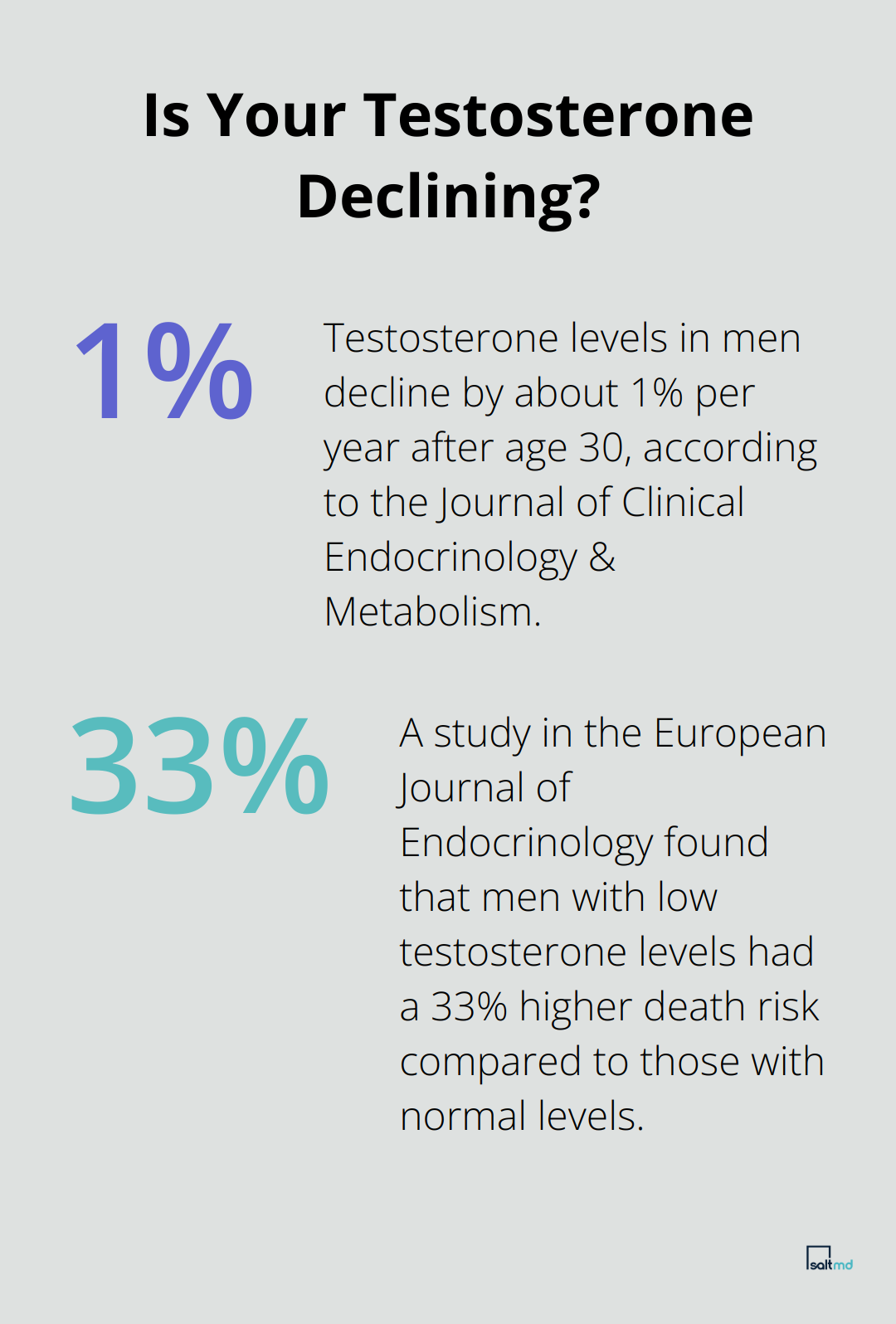 Is Your Testosterone Declining?

1%

Testosterone levels in men decline by about 1% per year after age 30, according to the Journal of Clinical Endocrinology & Metabolism.

33%

A study in the European Journal of Endocrinology found that men with low testosterone levels had a 33% higher death risk compared to those with normal levels.

saltmd