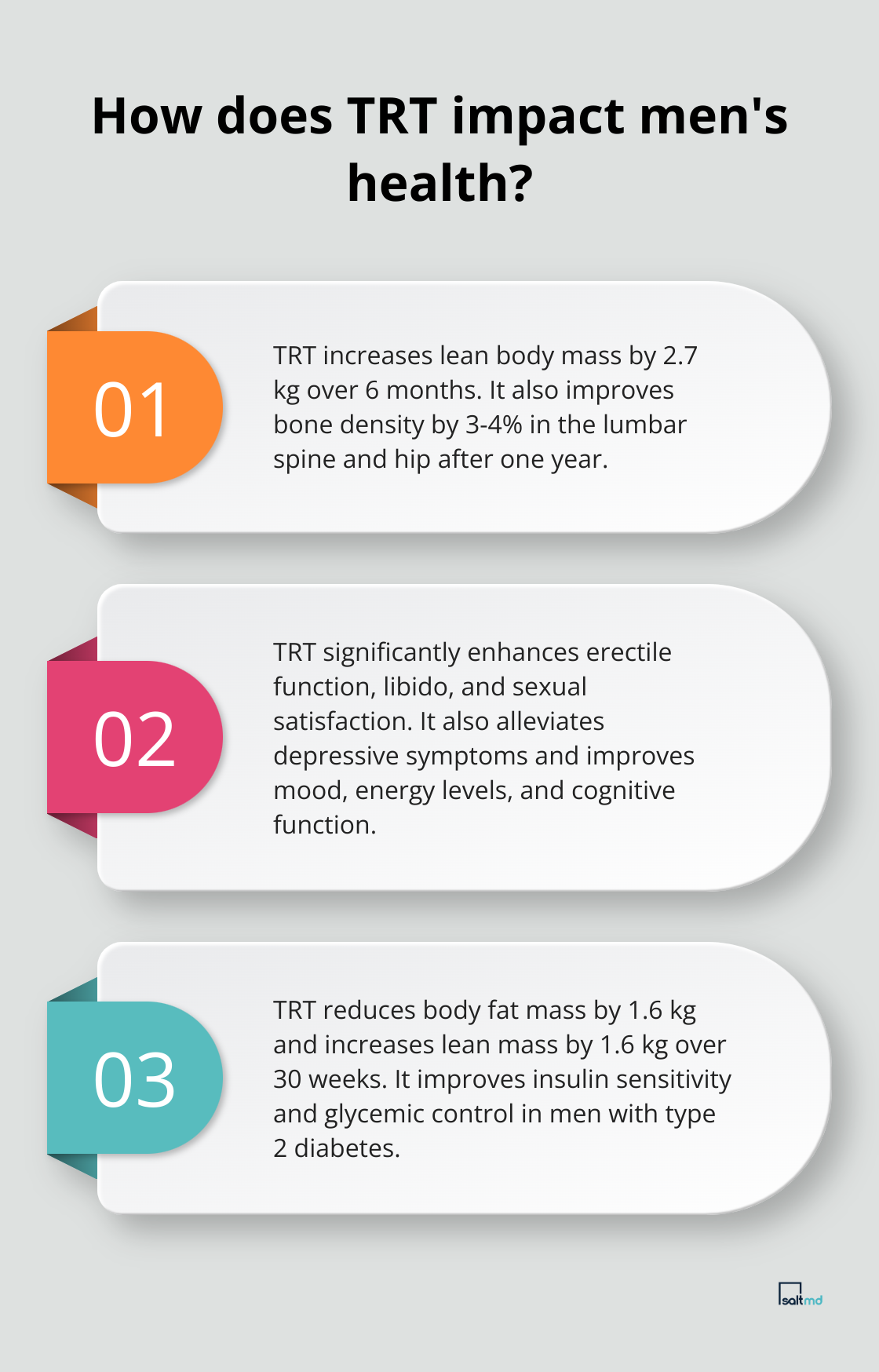 How does TRT impact men's health?

01

TRT increases lean body mass by 2.7 kg over 6 months. It also improves bone density by 3-4% in the lumbar spine and hip after one year.

02

TRT significantly enhances erectile function, libido, and sexual satisfaction. It also alleviates depressive symptoms and improves mood, energy levels, and cognitive function.

03

TRT reduces body fat mass by 1.6 kg and increases lean mass by 1.6 kg over 30 weeks. It improves insulin sensitivity and glycemic control in men with type 2 diabetes.

saltmd