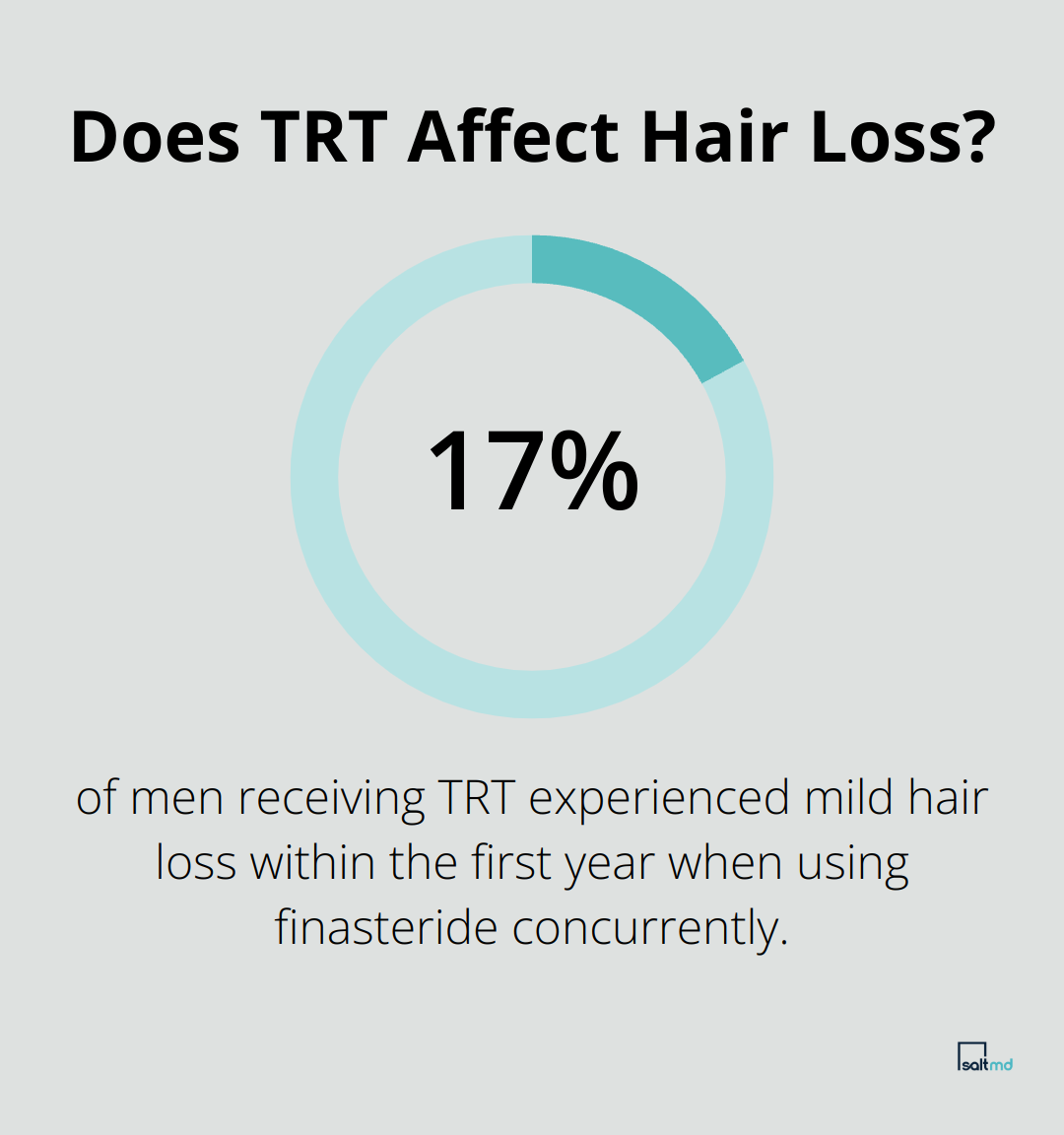 Does TRT Affect Hair Loss?

17%

of men receiving TRT experienced mild hair loss within the first year when using finasteride concurrently.

saltmd