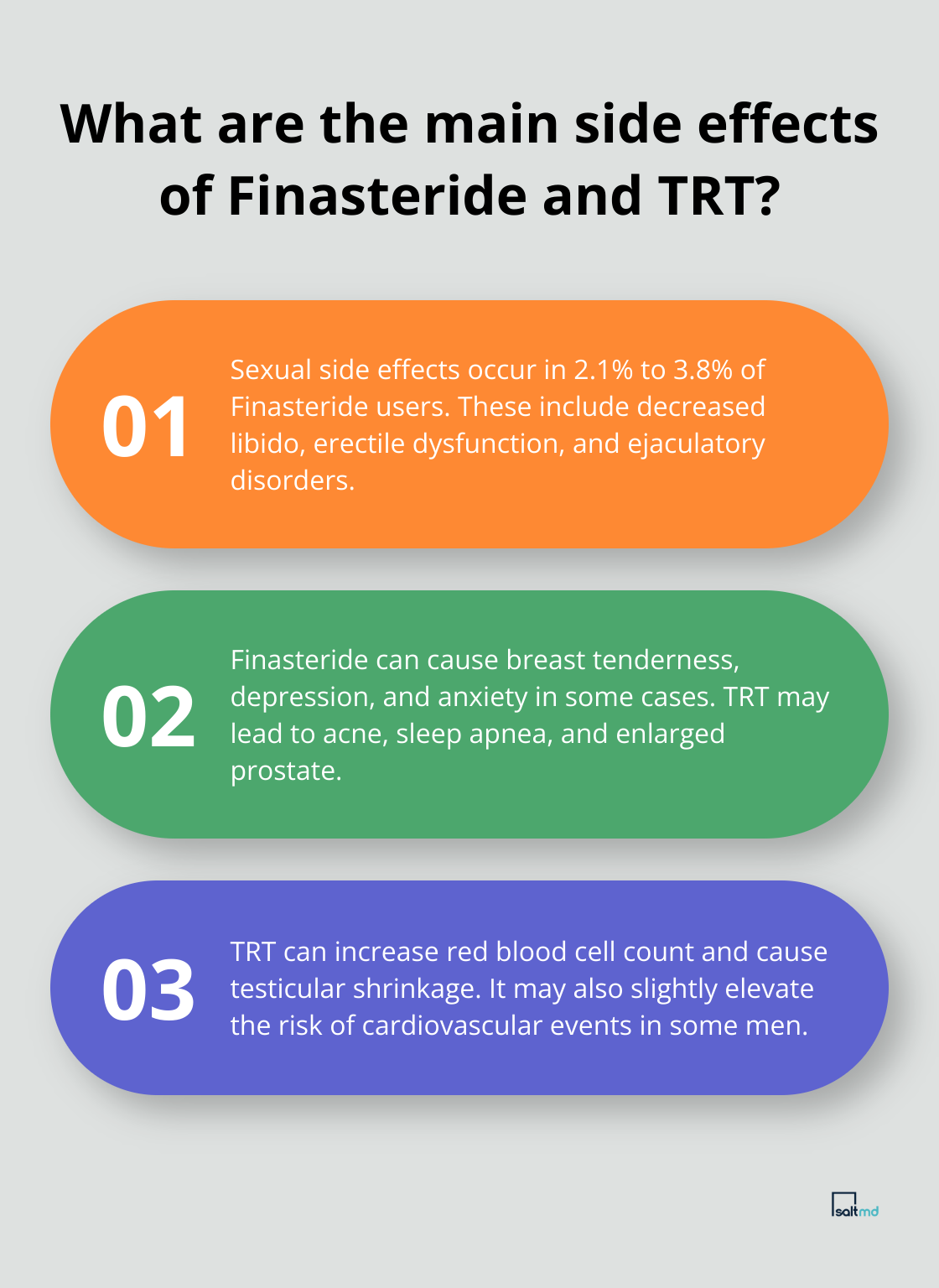 What are the main side effects of Finasteride and TRT?

01

Sexual side effects occur in 2.1% to 3.8% of Finasteride users. These include decreased libido, erectile dysfunction, and ejaculatory disorders.

02

Finasteride can cause breast tenderness, depression, and anxiety in some cases. TRT may lead to acne, sleep apnea, and enlarged prostate.

03

TRT can increase red blood cell count and cause testicular shrinkage. It may also slightly elevate the risk of cardiovascular events in some men.

saltmd