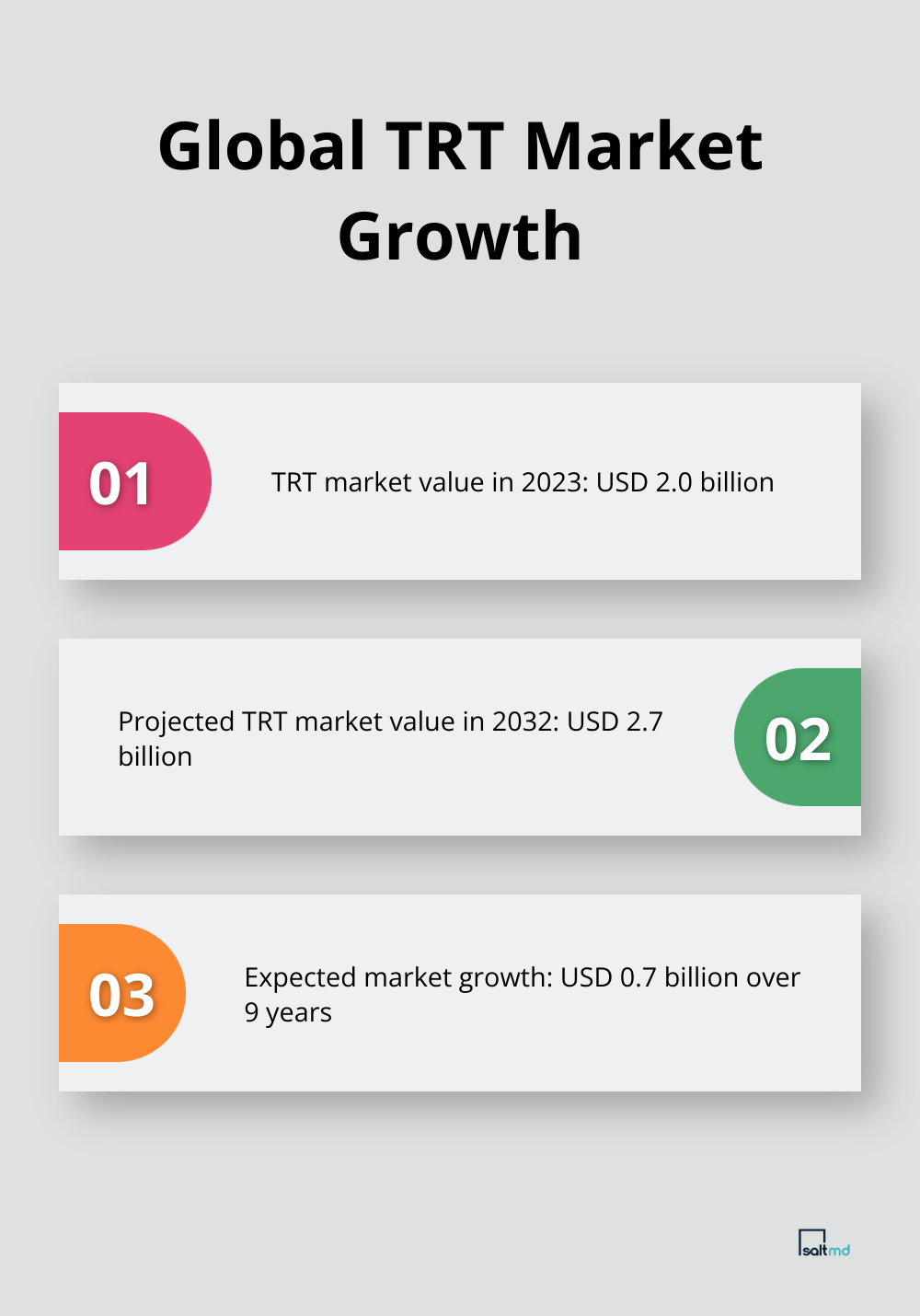 Global TRT Market Growth

01

TRT market value in 2023: USD 2.0 billion

Projected TRT market value in 2032: USD 2.7 billion

02

03

Expected market growth: USD 0.7 billion over 9 years

saltmd