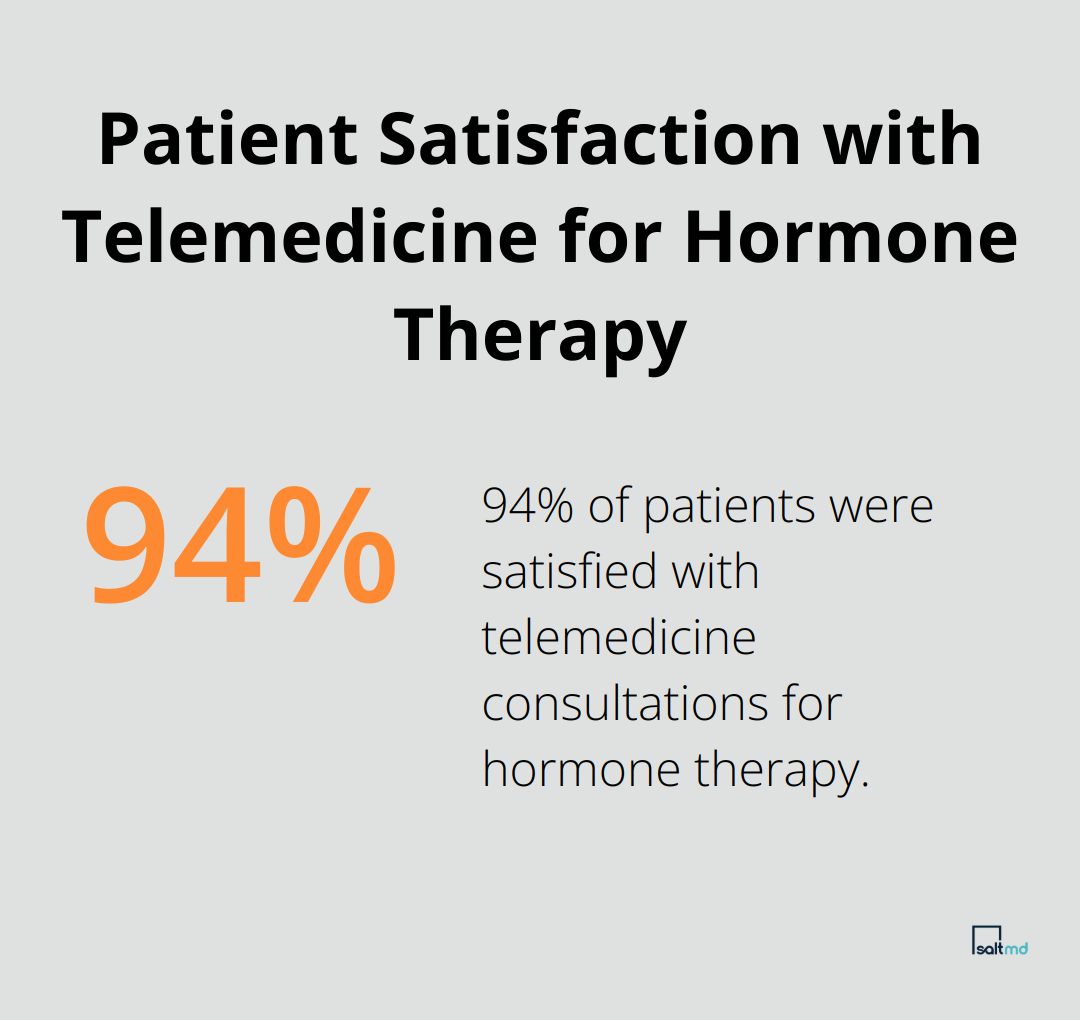 Patient Satisfaction with Telemedicine for Hormone Therapy

94%

94% of patients were satisfied with telemedicine consultations for hormone therapy.

saltmd