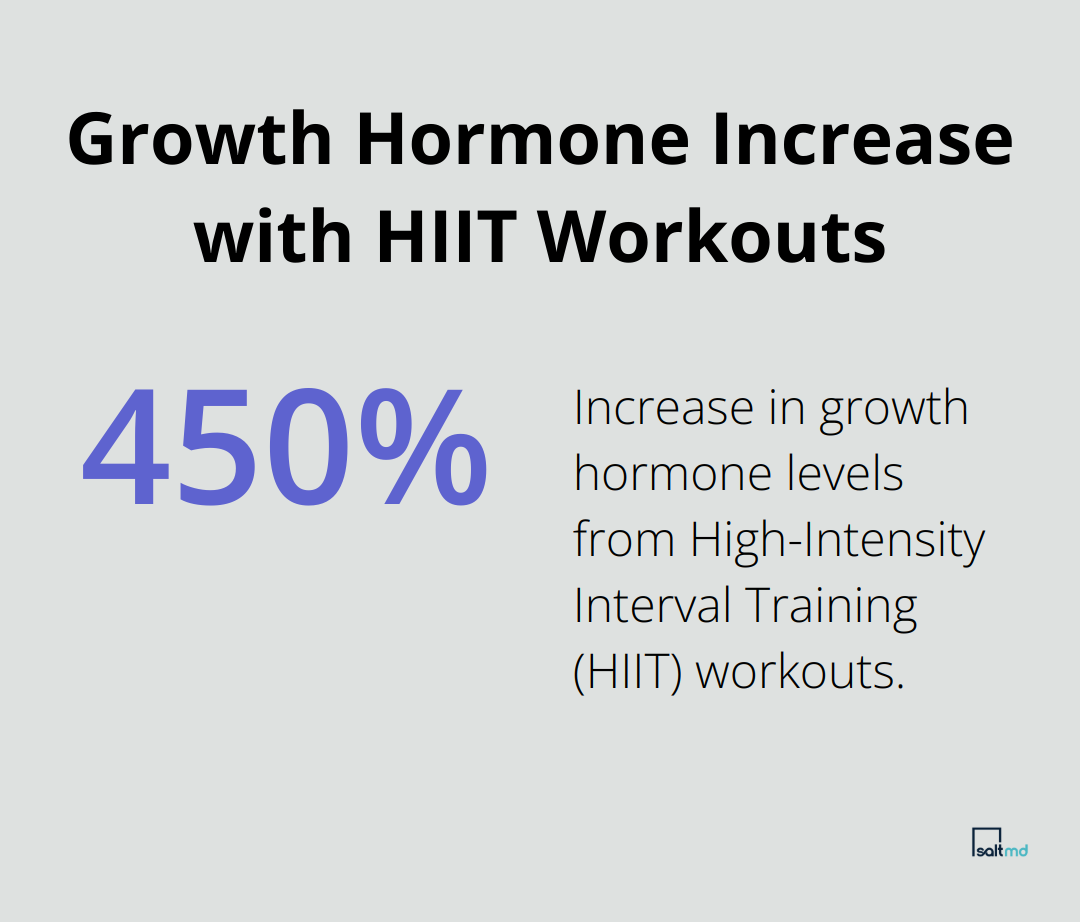 Growth Hormone Increase with HIIT Workouts

450%

Increase in growth hormone levels from High-Intensity Interval Training (HIIT) workouts.

saltmd