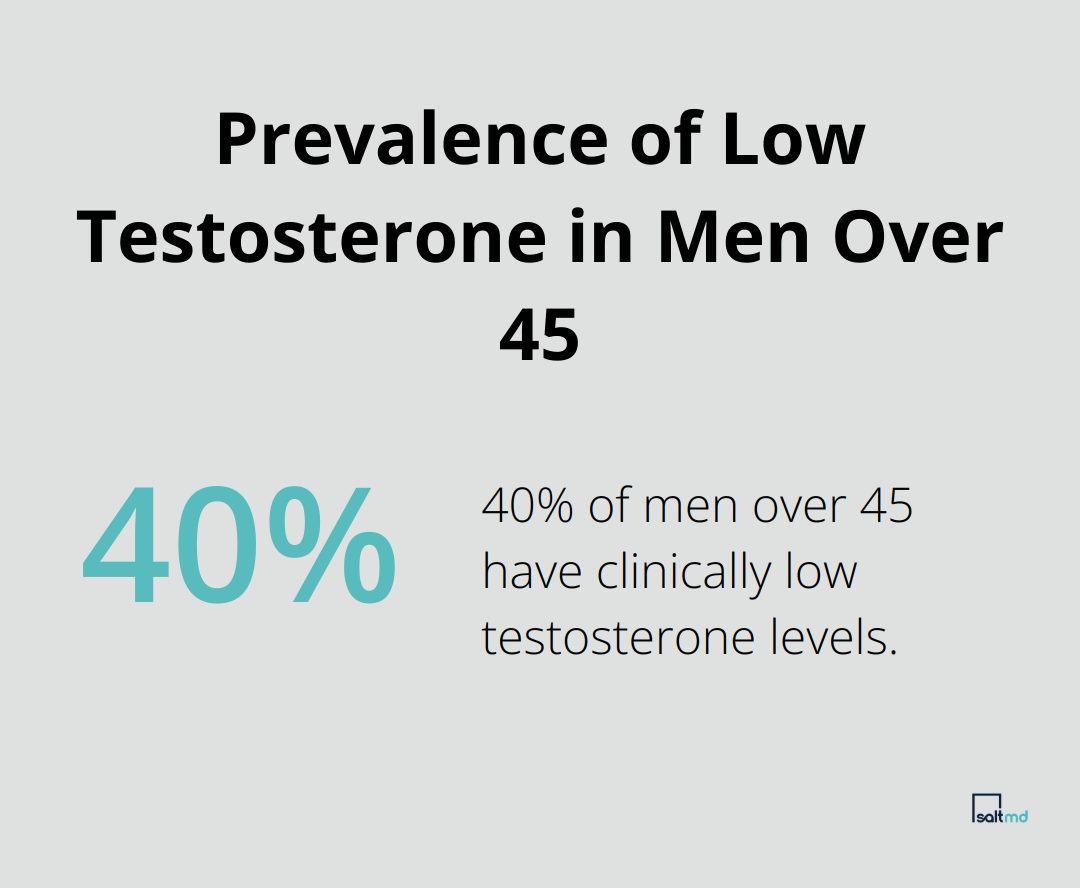 Prevalence of Low Testosterone in Men Over 45

40%

40% of men over 45 have clinically low testosterone levels.

saltmd